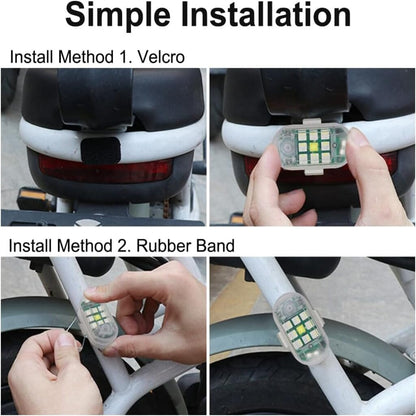 Simple Installation

Install Method 1. Velcro

Install Method 2. Rubber Band