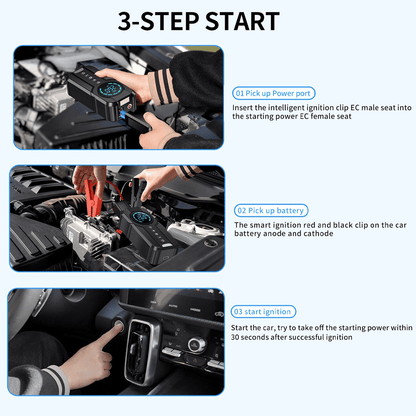 3-STEP START

01 Pick up Power port

Insert the intelligent ignition clip EC male seat into the starting power EC female seat

02 Pick up battery

The smart ignition red and black clip on the car battery anode and cathode

03 start ignition

Start the car, try to take off the starting power within 30 seconds after successful ignition