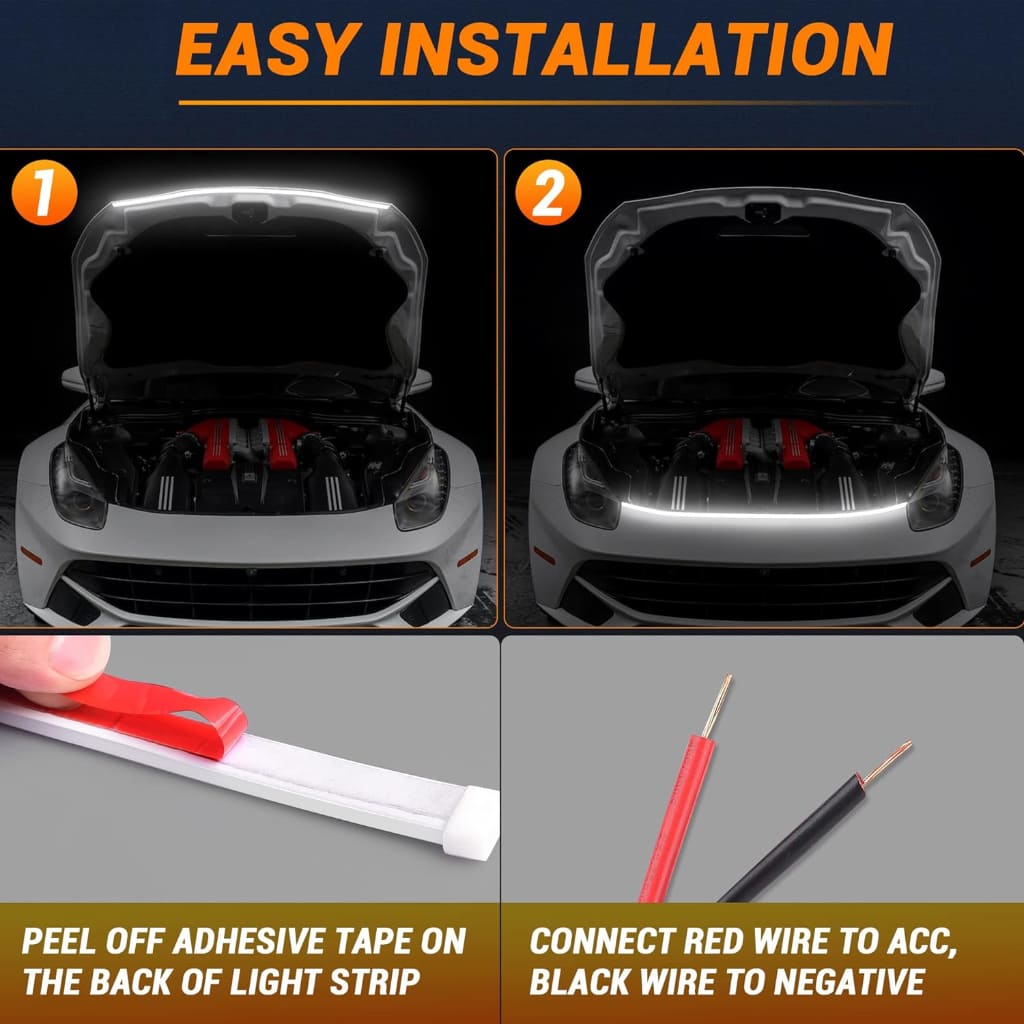 EASY INSTALLATION

1

2

PEEL OFF ADHESIVE TAPE ON THE BACK OF LIGHT STRIP

CONNECT RED WIRE TO ACC, BLACK WIRE TO NEGATIVE