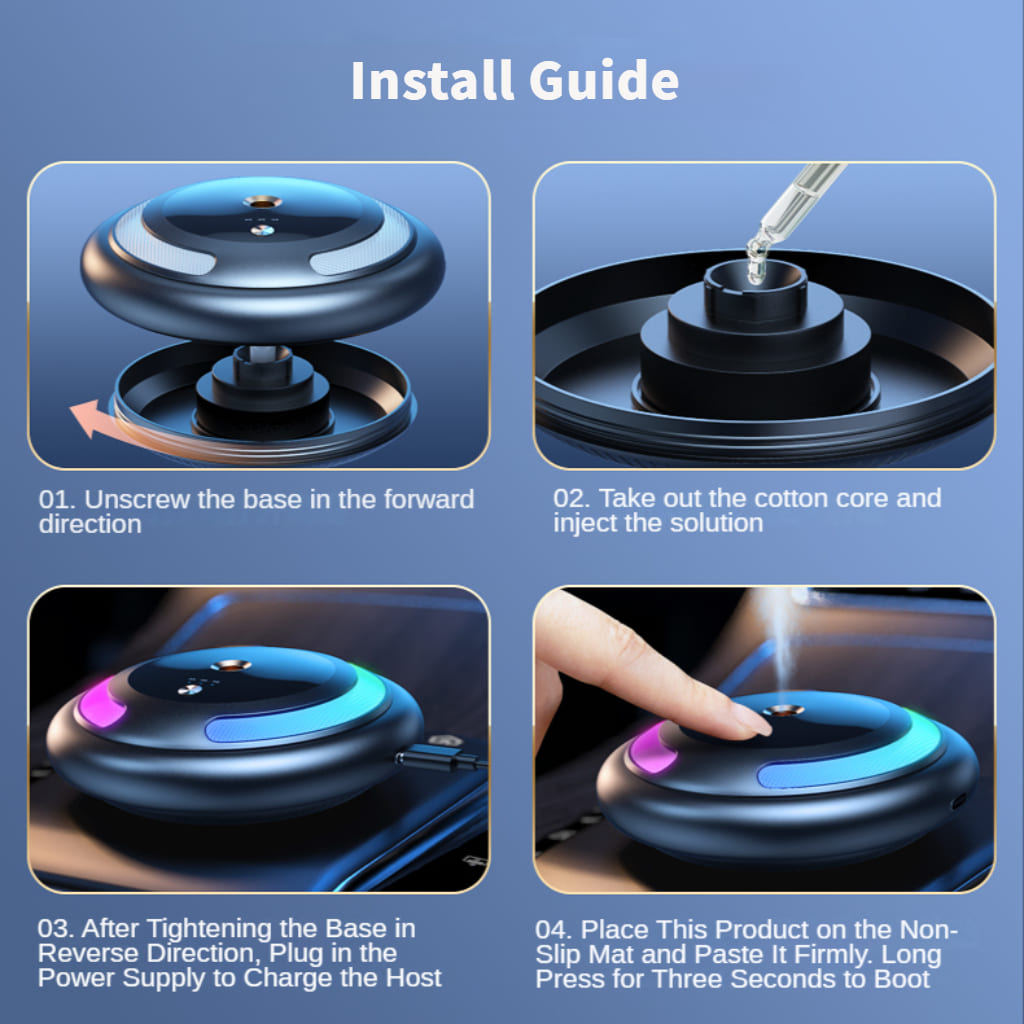 Install Guide

01. Unscrew the base in the forward direction

02. Take out the cotton core and inject the solution

03. After Tightening the Base in Reverse Direction, Plug in the Power Supply to Charge the Host

04. Place This Product on the Non-Slip Mat and Paste It Firmly. Long Press for Three Seconds to Boot