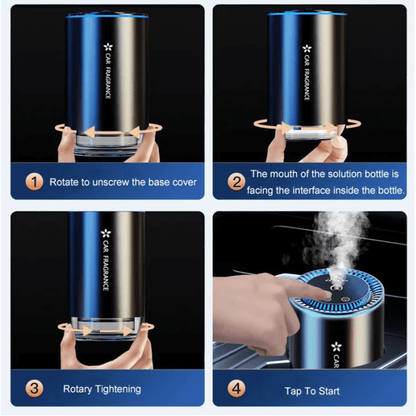 CAR FRAGRANCE

1 Rotate to unscrew the base cover

CAR FRAGRANCE

2 The mouth of the solution bottle is facing the interface inside the bottle.

CAR FRAGRANCE

3 Rotary Tightening

CAR

4 Tap To Start