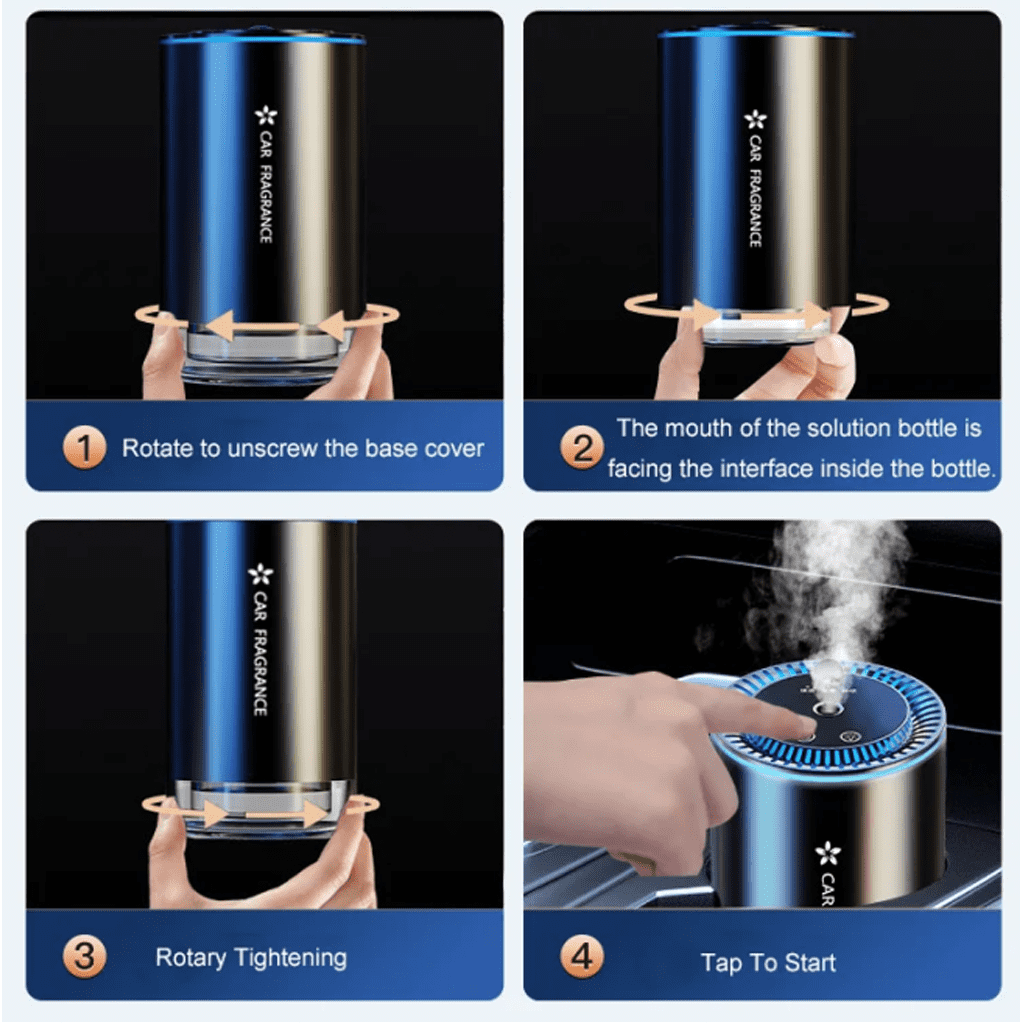 CAR FRAGRANCE

1 Rotate to unscrew the base cover

CAR FRAGRANCE

2 The mouth of the solution bottle is facing the interface inside the bottle.

CAR FRAGRANCE

3 Rotary Tightening

CAR

4 Tap To Start