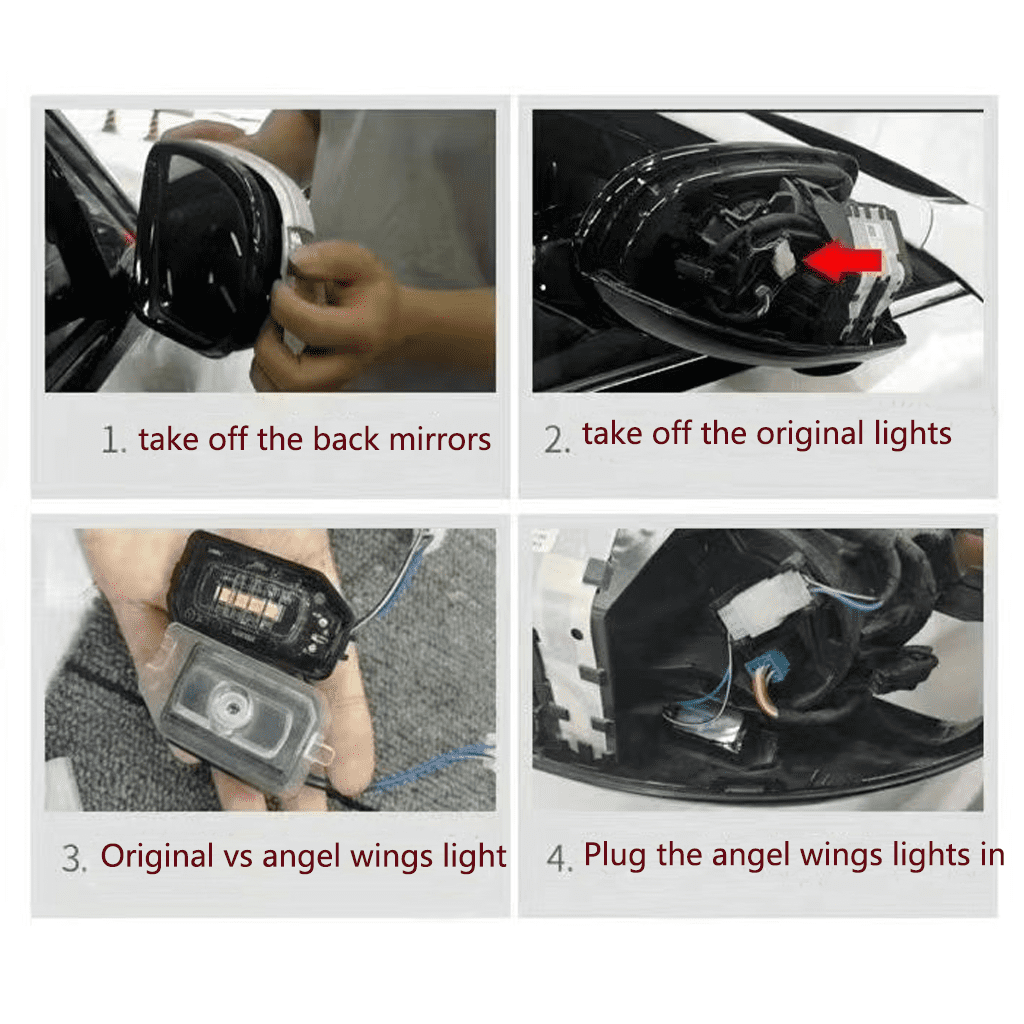 1. take off the back mirrors

2. take off the original lights

3. Original vs angel wings light

4. Plug the angel wings lights in