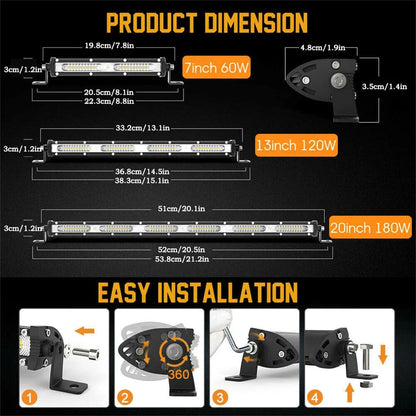 PRODUCT DIMENSION

19.8cm/7.8in
3cm/1.2in
7inch 60W
20.5cm/8.1in
22.3cm/8.8in

4.8cm/1.9in
3.5cm/1.4in

33.2cm/13.1in
3cm/1.2in
13inch 120W
36.8cm/14.5in
38.3cm/15.1in

51cm/20.1in
3cm/1.2in
20inch 180W
52cm/20.5in
53.8cm/21.2in

EASY INSTALLATION

1
360
2
3
4