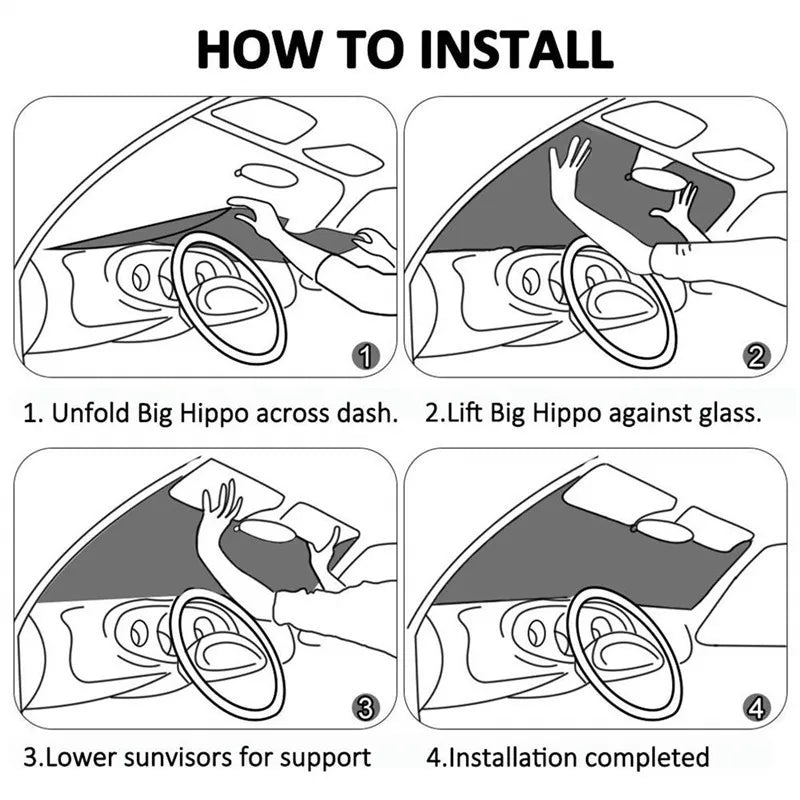 HOW TO INSTALL

1

2

1. Unfold Big Hippo across dash.

2.Lift Big Hippo against glass.

3

4

3.Lower sunvisors for support

4.Installation completed